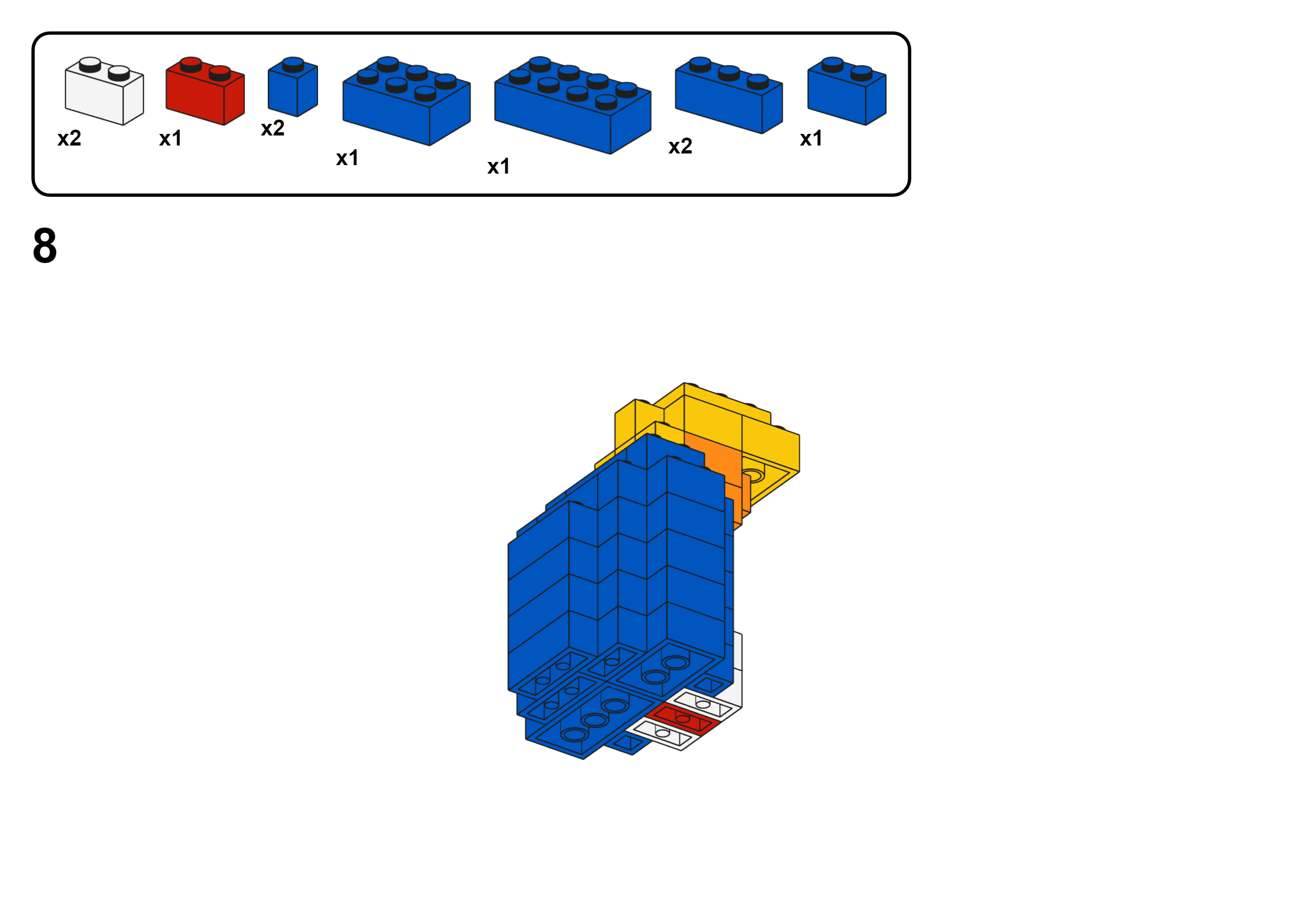 x2 x1 x2 x1 x1 x2 x1

8